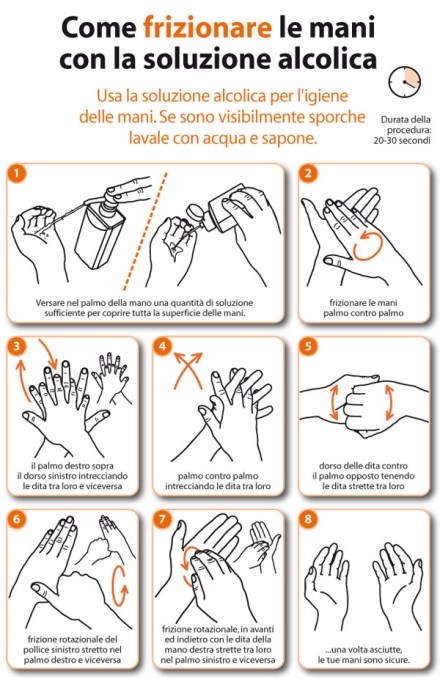 Come frizionare le mani con la soluzione alcolica

Usa la soluzione alcolica per l'igiene delle mani. Se sono visibilmente sporche lavale con acqua e sapone.

Durata della procedura: 20-30 secondi

1
Versare nel palmo della mano una quantità di soluzione sufficiente per coprire tutta la superficie delle mani.

2
frizionare le mani palmo contro palmo

3
il palmo destro sopra il dorso sinistro intrecciando le dita tra loro e viceversa

4
palmo contro palmo intrecciando le dita tra loro

5
dorso delle dita contro il palmo opposto tenendo le dita strette tra loro

6
frizione rotazionale del pollice sinistro stretto nel palmo destro e viceversa

7
frizione rotazionale, in avanti ed indietro con le dita della mano destra strette tra loro nel palmo sinistro e viceversa

8
...una volta asciutte, le tue mani sono sicure.